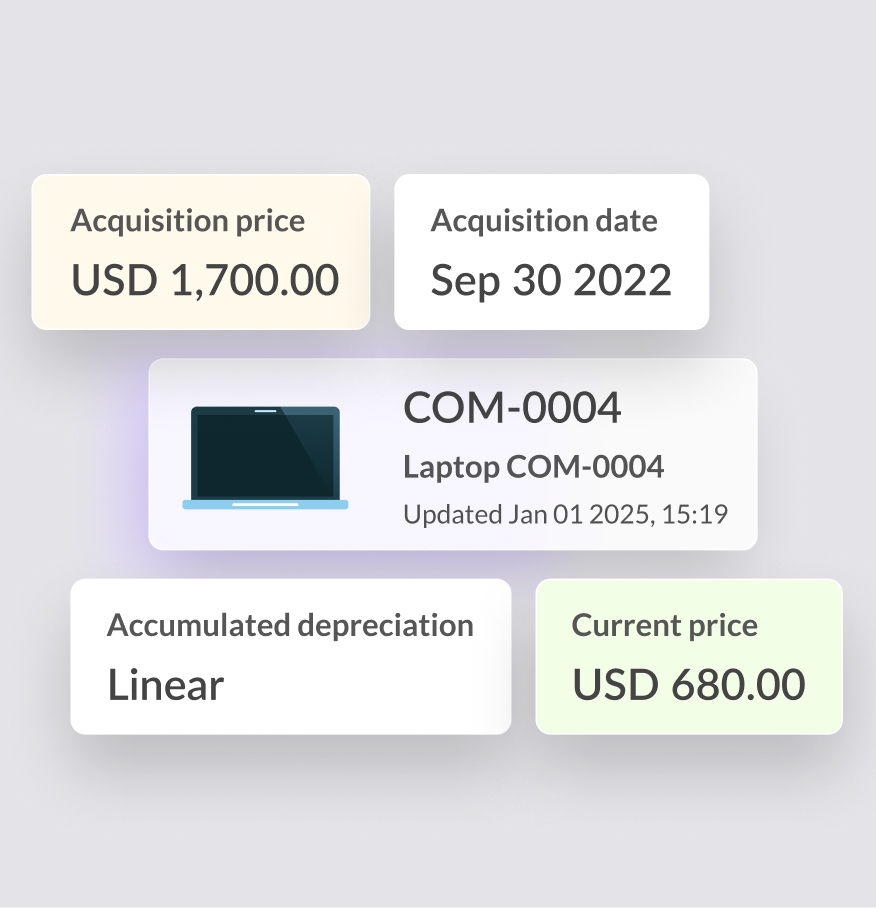 Acquisition price
USD 1,700.00

Acquisition date
Sep 30 2022

COM-0004
Laptop COM-0004
Updated Jan 01 2025, 15:19

Accumulated depreciation
Linear

Current price
USD 680.00